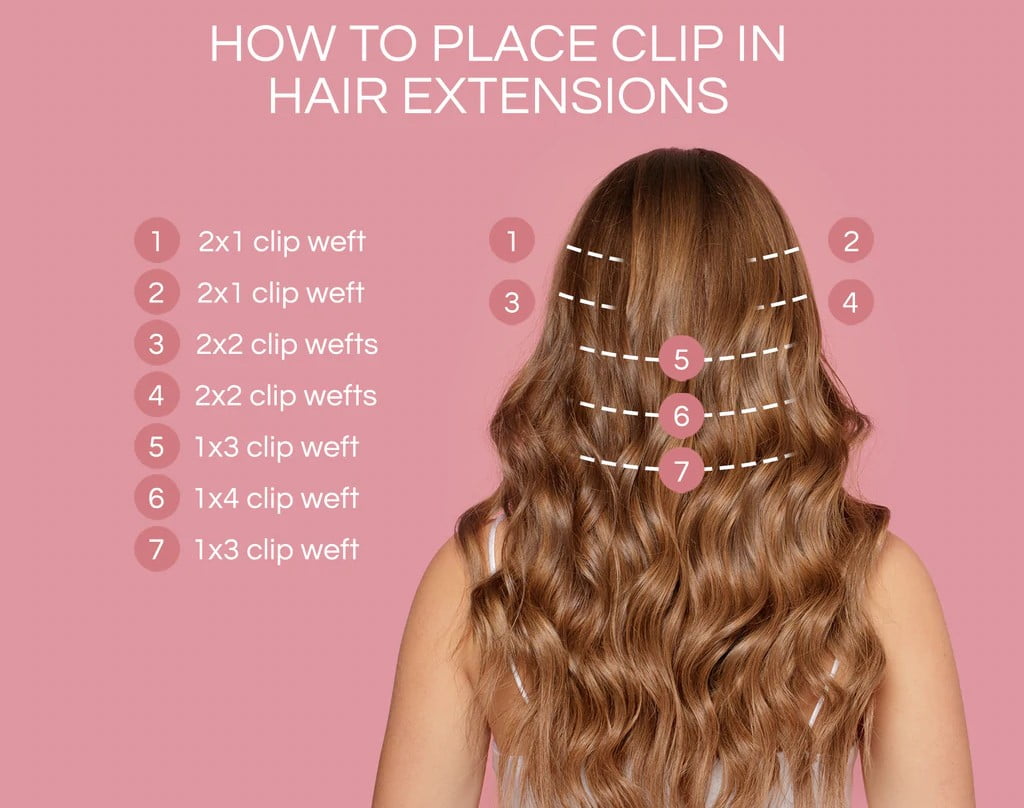 HOW TO PLACE CLIP IN HAIR EXTENSIONS

1 2x1 clip weft
2 2x1 clip weft
3 2x2 clip wefts
4 2x2 clip wefts
5 1x3 clip weft
6 1x4 clip weft
7 1x3 clip weft

1
2
3
4
5
6
7