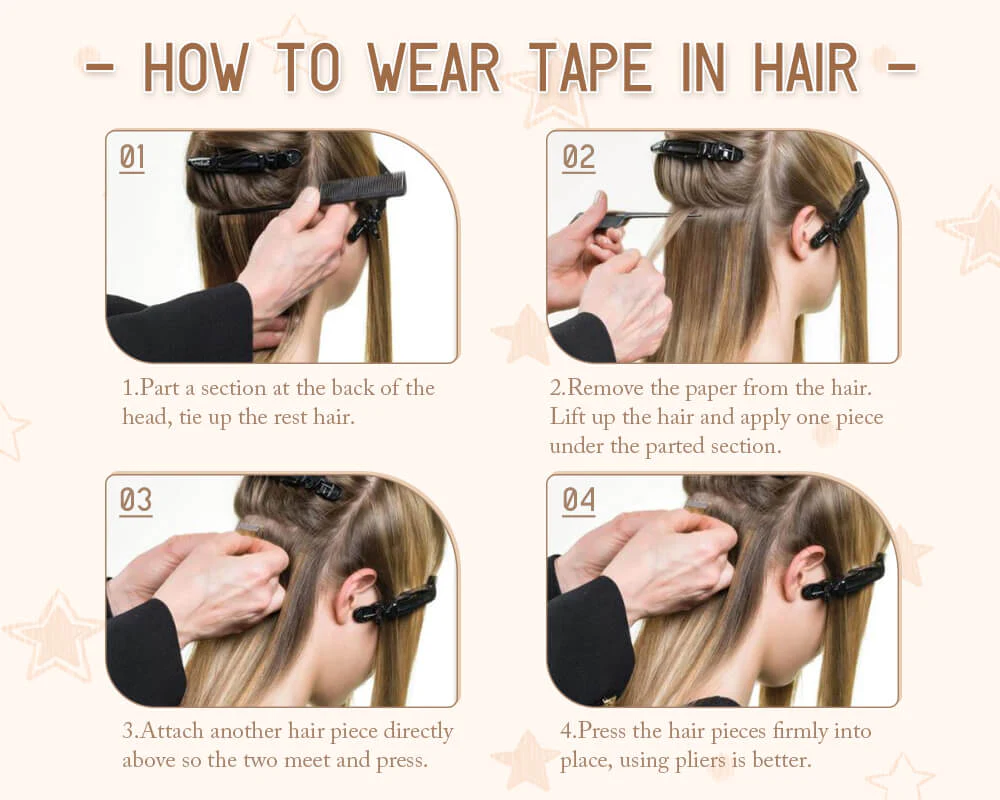 - HOW TO WEAR TAPE IN HAIR -

01

1.Part a section at the back of the head, tie up the rest hair.

02

2.Remove the paper from the hair. Lift up the hair and apply one piece under the parted section.

03

3.Attach another hair piece directly above so the two meet and press.

04

4.Press the hair pieces firmly into place, using pliers is better.