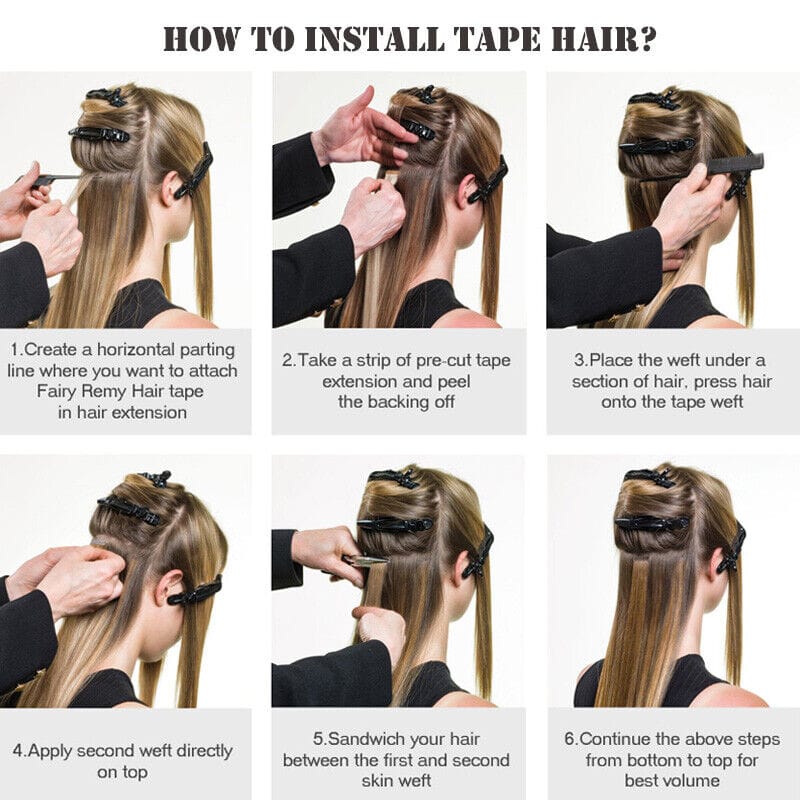 HOW TO INSTALL TAPE HAIR?

1.Create a horizontal parting line where you want to attach Fairy Remy Hair tape in hair extension

2.Take a strip of pre-cut tape extension and peel the backing off

3.Place the weft under a section of hair, press hair onto the tape weft

4.Apply second weft directly on top

5.Sandwich your hair between the first and second skin weft

6.Continue the above steps from bottom to top for best volume